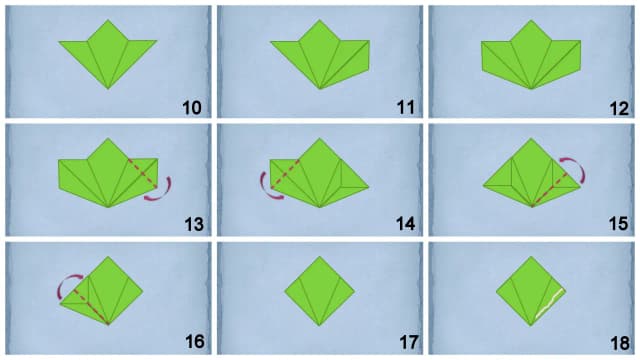 10

11

12

13

14

15

16

17

18